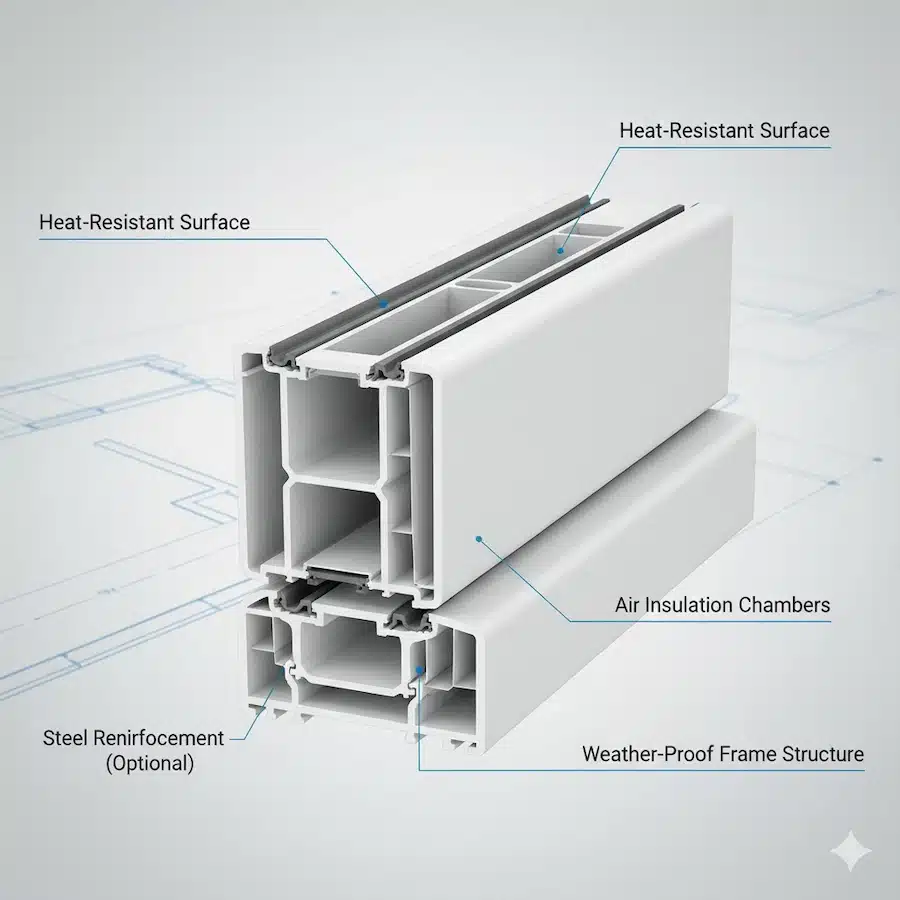 Heat-Resistant Surface

Heat-Resistant Surface

Air Insulation Chambers

Steel Renirfocement (Optional)

Weather-Proof Frame Structure