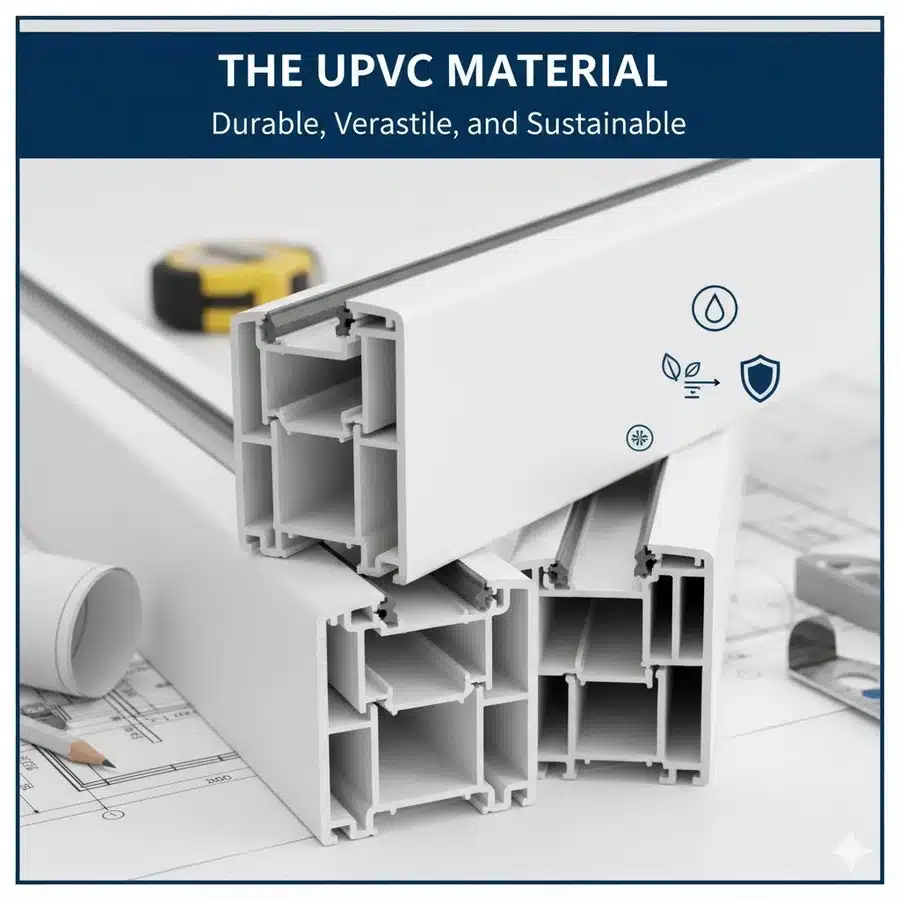 THE UPVC MATERIAL
Durable, Verastile, and Sustainable